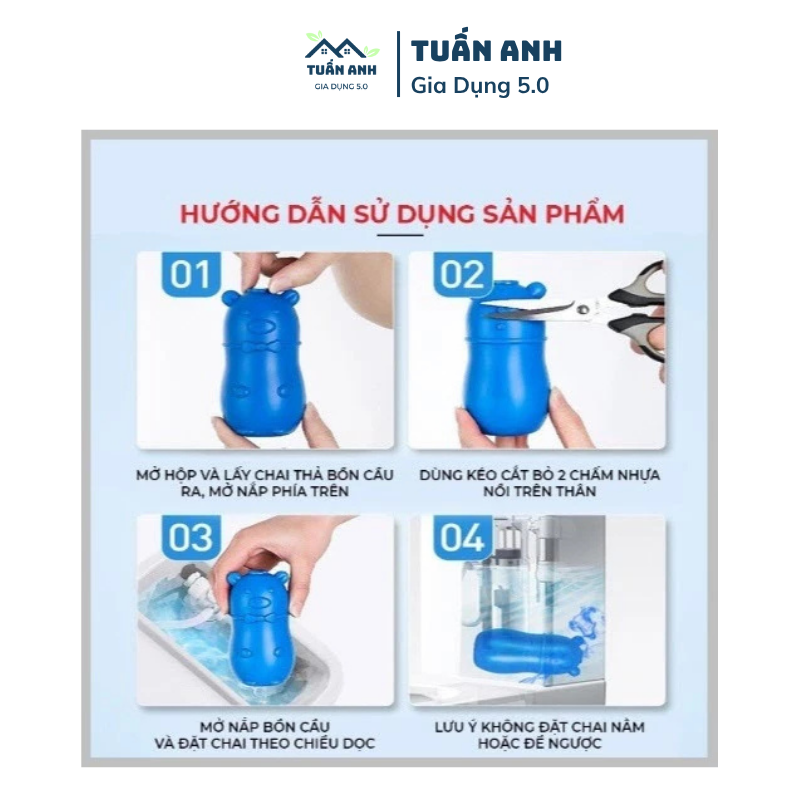 TUẤN ANH
GIA DỤNG 5.0

TUẤN ANH
Gia Dụng 5.0

HƯỚNG DẪN SỬ DỤNG SẢN PHẨM

01

MỞ HỘP VÀ LẤY CHAI THẢ BỒN CẦU RA, MỞ NẮP PHÍA TRÊN

02

DÙNG KÉO CẮT BỎ 2 CHẤM NHỰA NỔI TRÊN THÂN

03

MỞ NẮP BỒN CẦU VÀ ĐẶT CHAI THEO CHIỀU DỌC

04

LƯU Ý KHÔNG ĐẶT CHAI NẰM HOẶC ĐỂ NGƯỢC